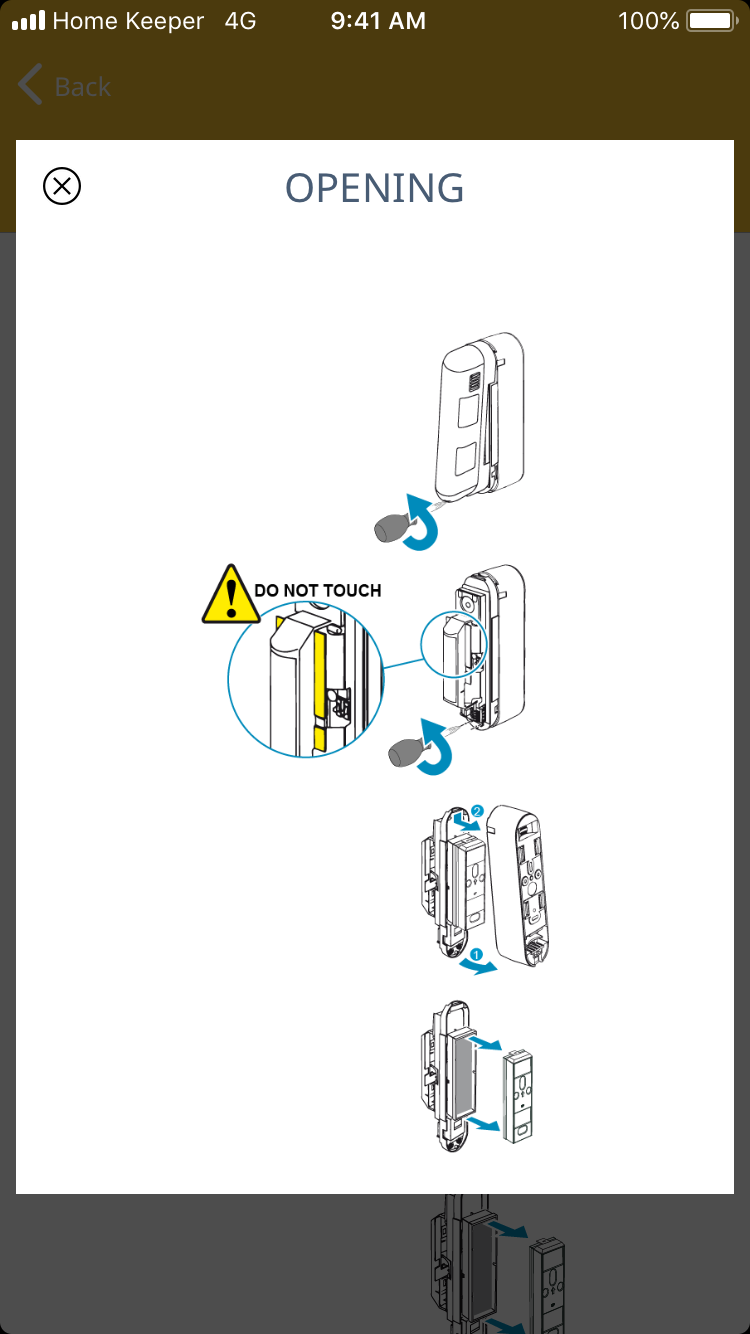 Home Keeper 4G 9:41 AM 100%

Back

OPENING

DO NOT TOUCH

2

1